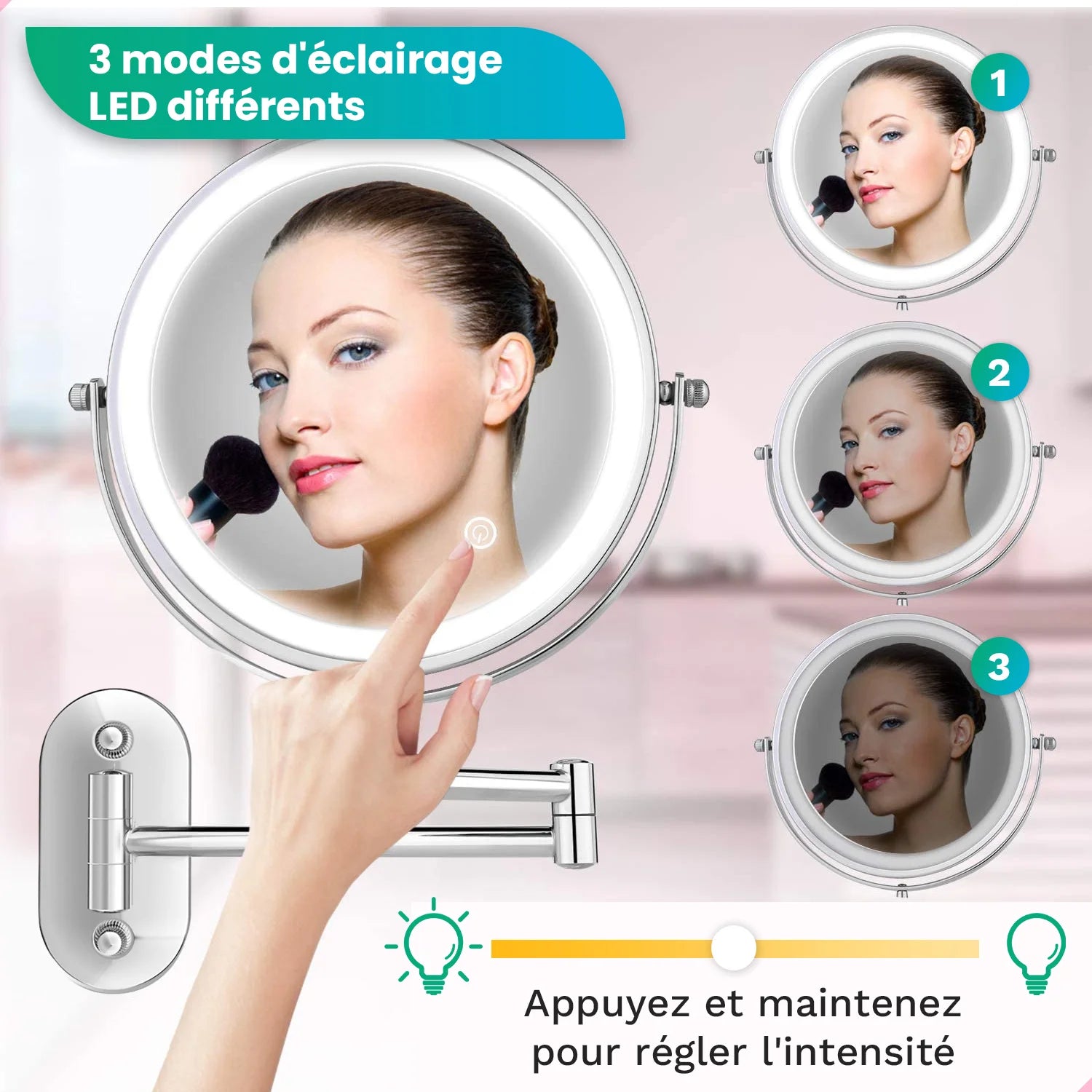 3 modes d'éclairage LED différents

1

2

3

Appuyez et maintenez pour régler l'intensité