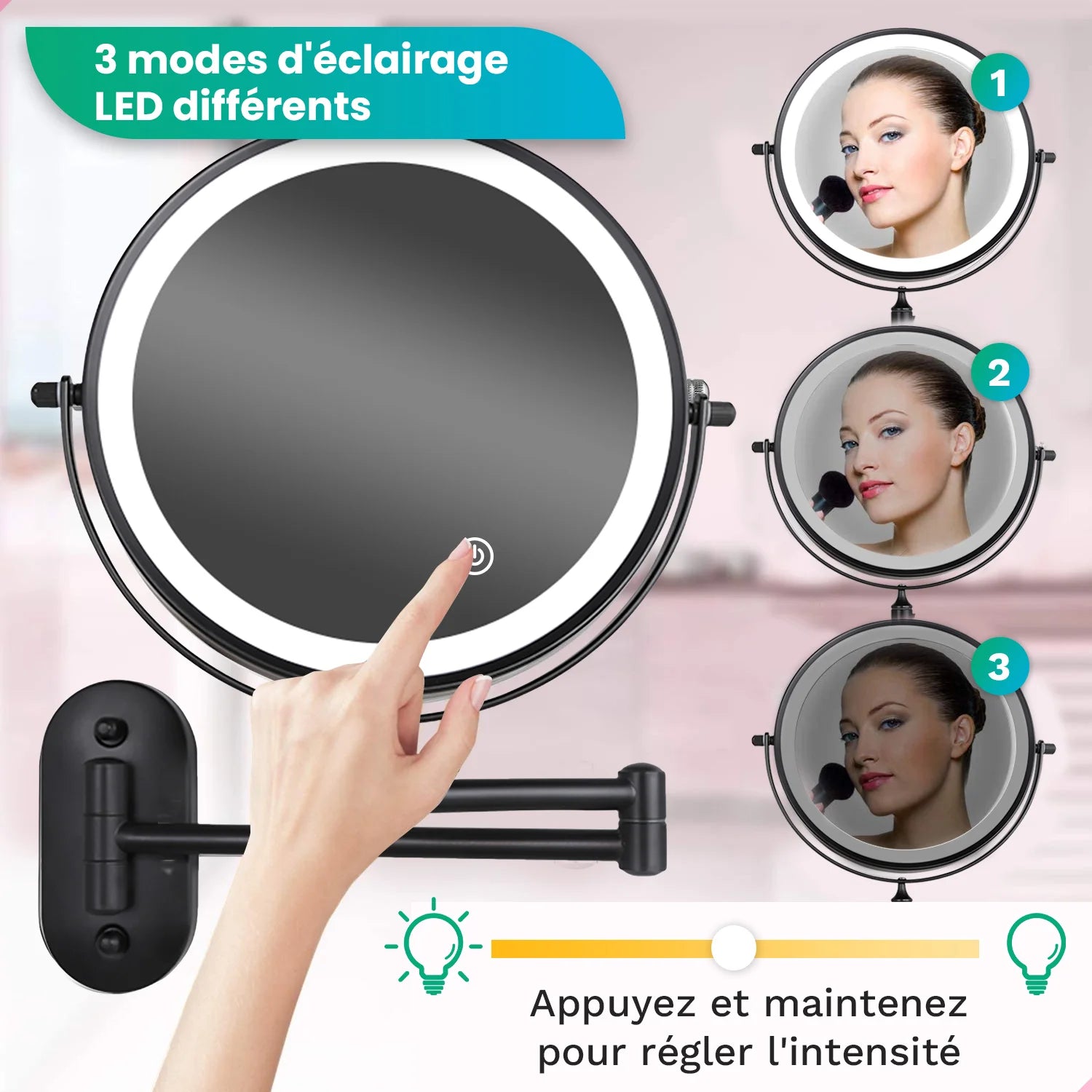 3 modes d'éclairage LED différents

1

2

3

Appuyez et maintenez pour régler l'intensité