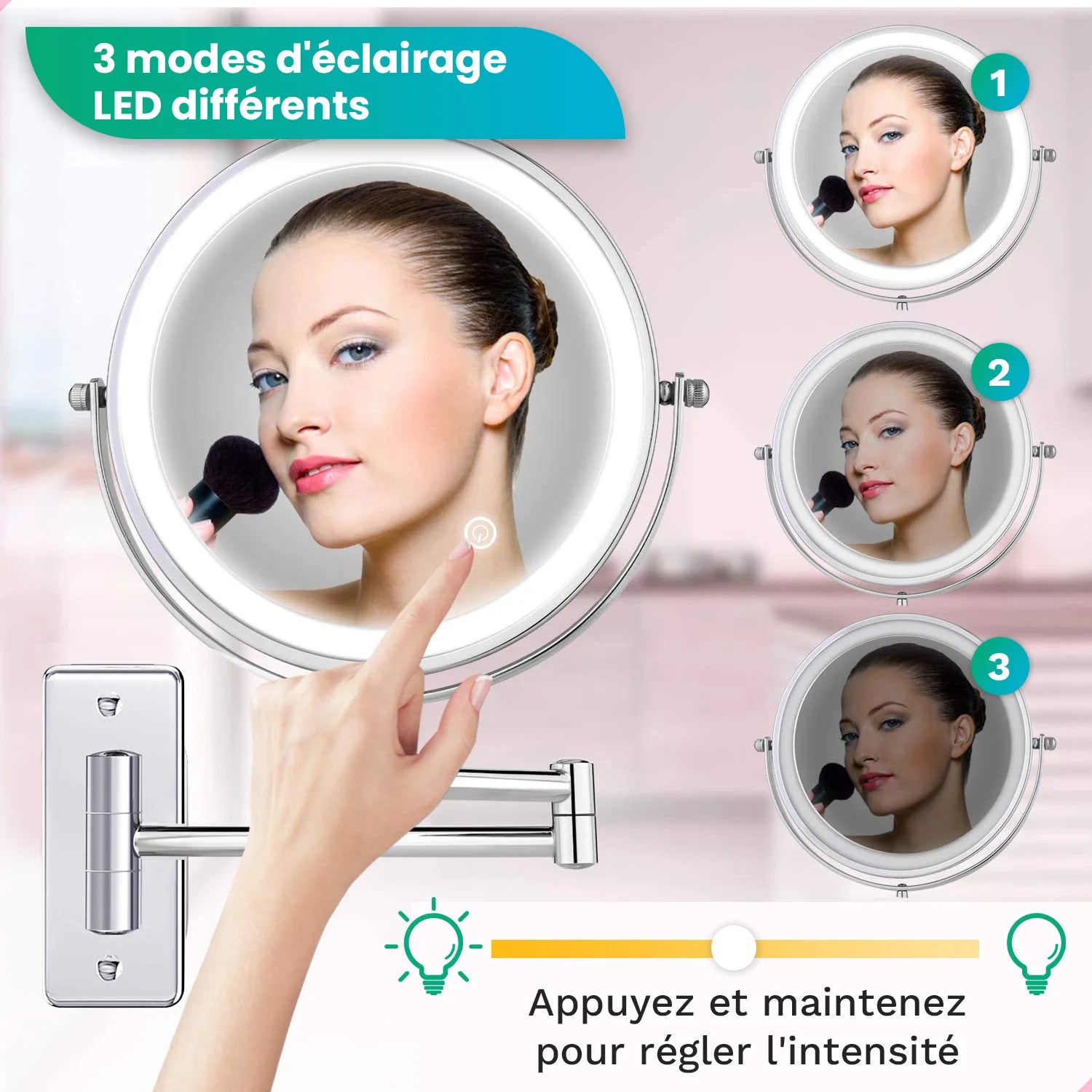 3 modes d'éclairage LED différents

1

2

3

Appuyez et maintenez pour régler l'intensité