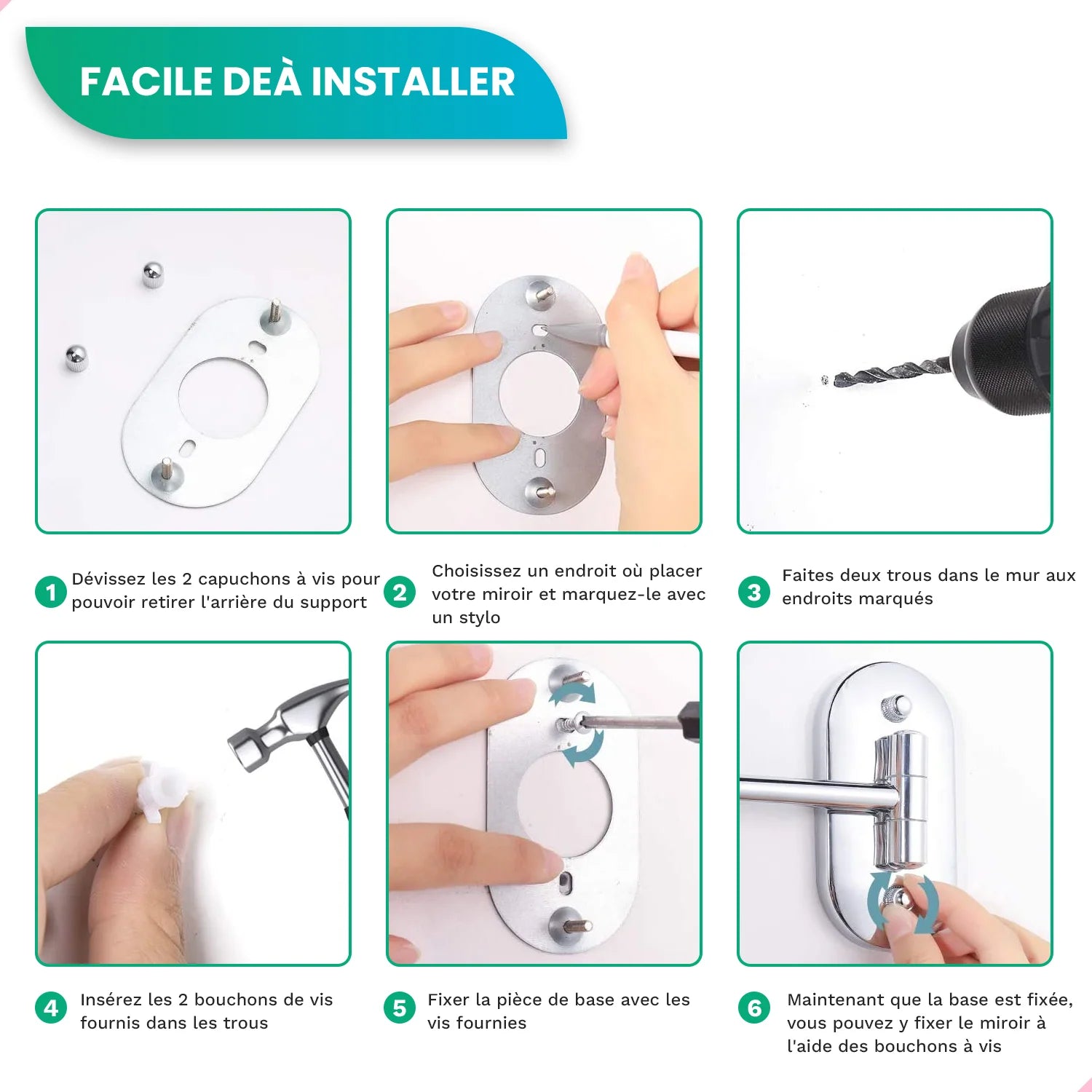 FACILE DEÀ INSTALLER

1 Dévissez les 2 capuchons à vis pour pouvoir retirer l'arrière du support

2 Choisissez un endroit où placer votre miroir et marquez-le avec un stylo

3 Faites deux trous dans le mur aux endroits marqués

4 Insérez les 2 bouchons de vis fournis dans les trous

5 Fixer la pièce de base avec les vis fournies

6 Maintenant que la base est fixée, vous pouvez y fixer le miroir à l'aide des bouchons à vis